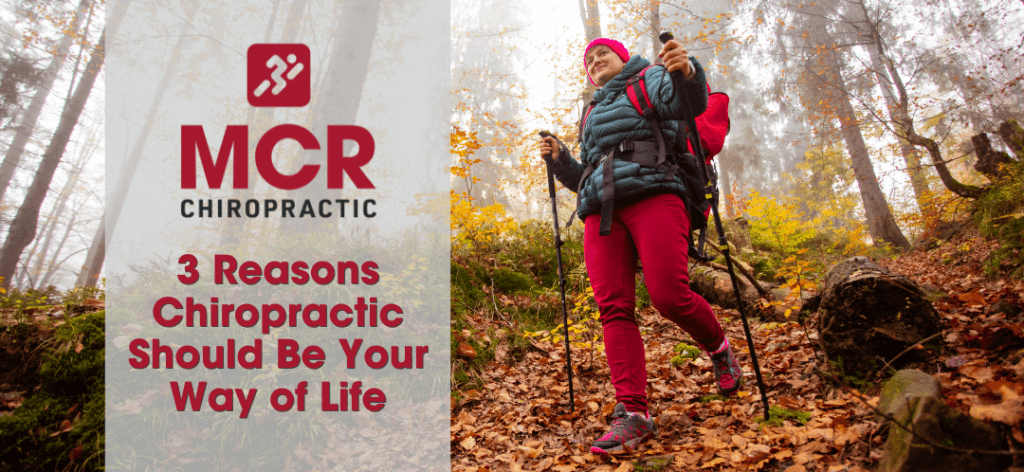 MCR
CHIROPRACTIC

3 Reasons Chiropractic Should Be Your Way of Life